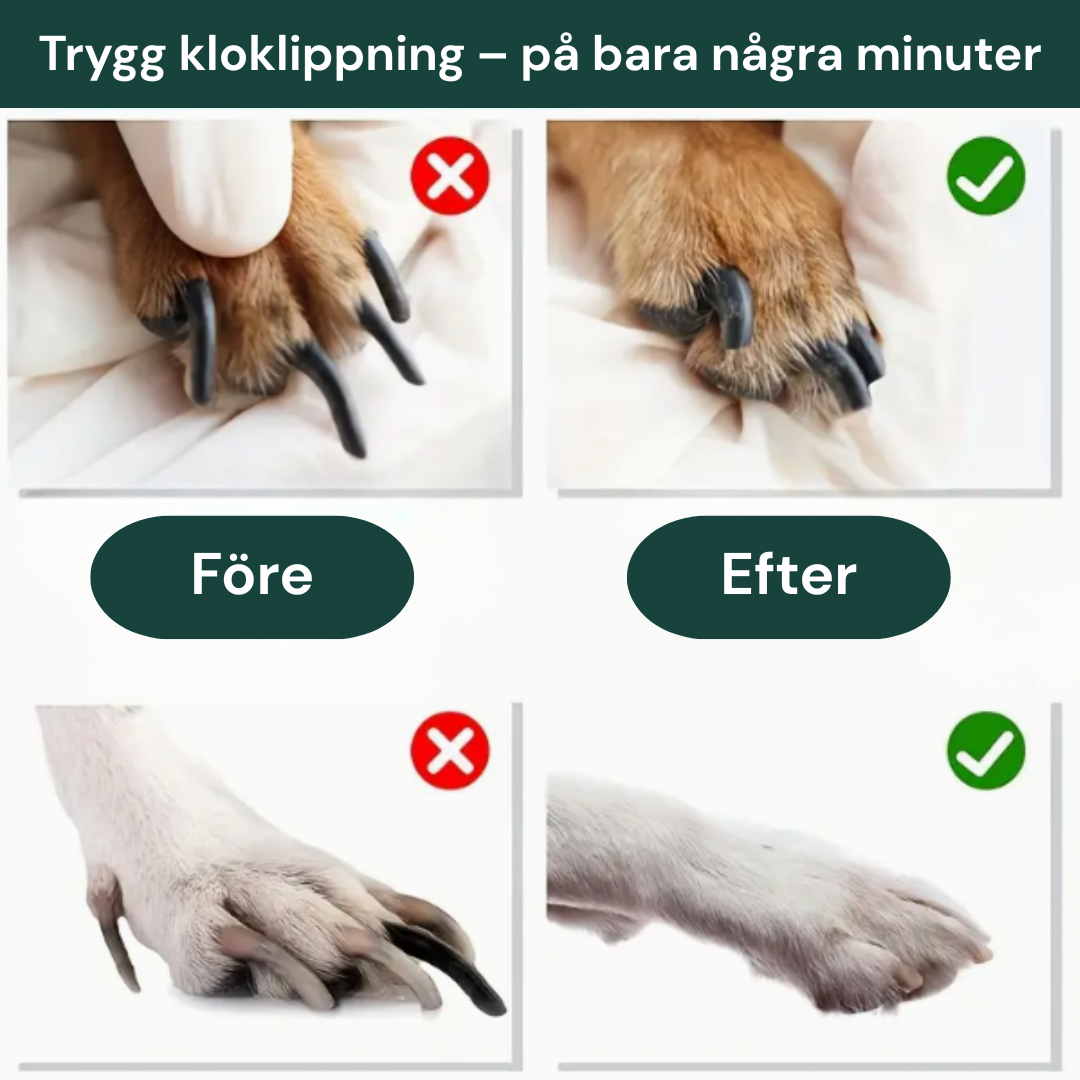 Trygg kloklippning – på bara några minuter

Före

Efter